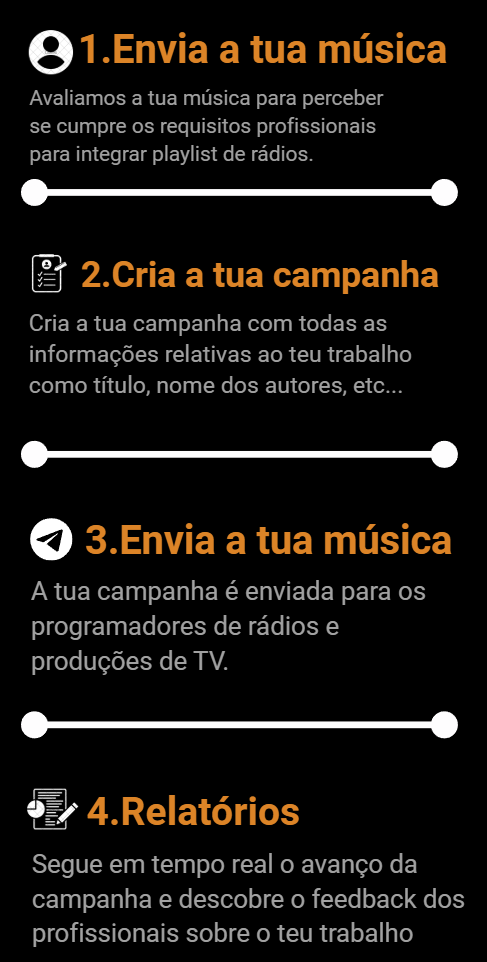 1.Envia a tua música

Avaliamos a tua música para perceber se cumpre os requisitos profissionais para integrar playlist de rádios.

2.Cria a tua campanha

Cria a tua campanha com todas as informações relativas ao teu trabalho como título, nome dos autores, etc...

3.Envia a tua música

A tua campanha é enviada para os programadores de rádios e produções de TV.

4.Relatórios

Segue em tempo real o avanço da campanha e descobre o feedback dos profissionais sobre o teu trabalho